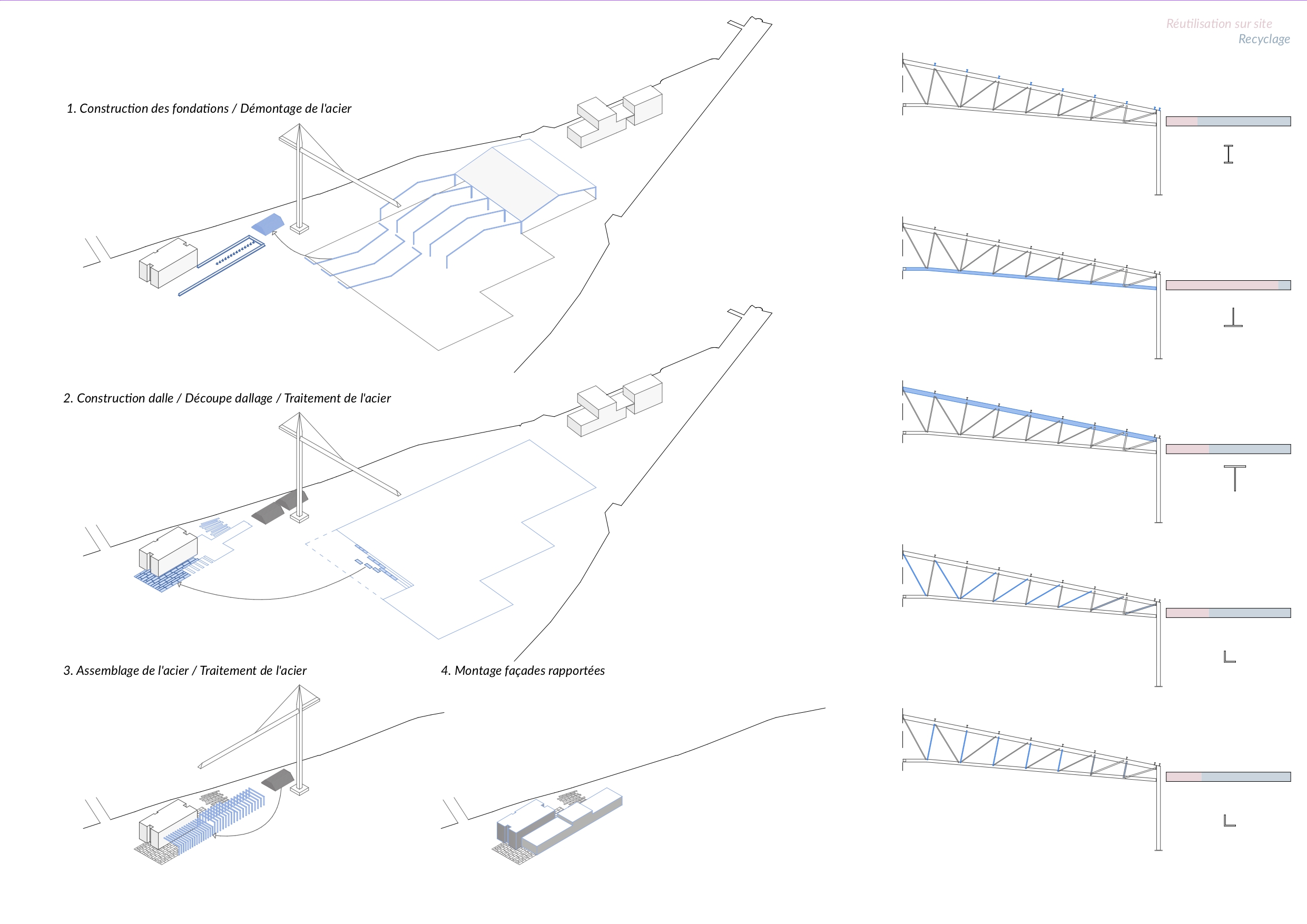 Réutilisation sur site
Recyclage

1. Construction des fondations / Démontage de l'acier

2. Construction dalle / Découpe dallage / Traitement de l'acier

3. Assemblage de l'acier / Traitement de l'acier

4. Montage façades rapportées